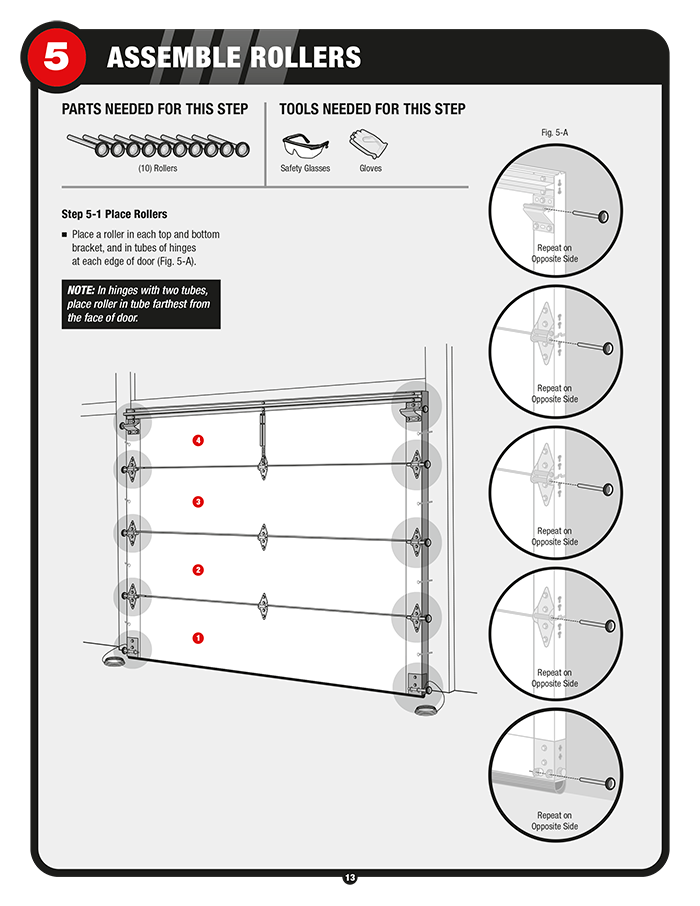 5 ASSEMBLE ROLLERS

PARTS NEEDED FOR THIS STEP

(10) Rollers

TOOLS NEEDED FOR THIS STEP

Safety Glasses

Gloves

Step 5-1 Place Rollers

■ Place a roller in each top and bottom bracket, and in tubes of hinges at each edge of door (Fig. 5-A).

NOTE: In hinges with two tubes, place roller in tube farthest from the face of door.

4

3

2

1

Fig. 5-A

Repeat on Opposite Side

Repeat on Opposite Side

Repeat on Opposite Side

Repeat on Opposite Side

Repeat on Opposite Side

13